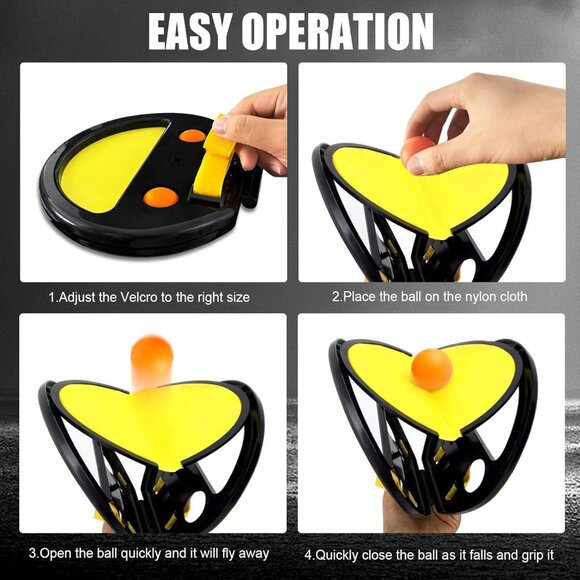 EASY OPERATION

1.Adjust the Velcro to the right size

2.Place the ball on the nylon cloth

3.Open the ball quickly and it will fly away

4.Quickly close the ball as it falls and grip it